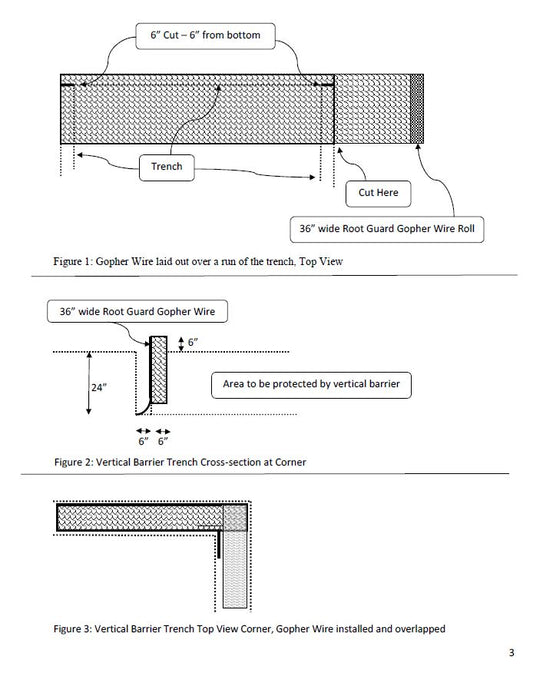 6" Cut – 6" from bottom

Trench

Cut Here

36" wide Root Guard Gopher Wire Roll

Figure 1: Gopher Wire laid out over a run of the trench, Top View

36" wide Root Guard Gopher Wire

6"

24"

Area to be protected by vertical barrier

6" 6"

Figure 2: Vertical Barrier Trench Cross-section at Corner

Figure 3: Vertical Barrier Trench Top View Corner, Gopher Wire installed and overlapped

3