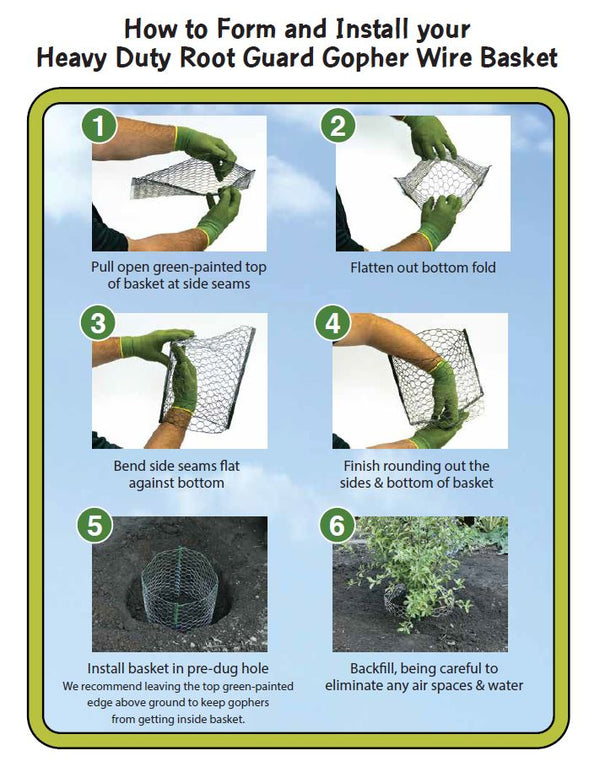 How to Form and Install your
Heavy Duty Root Guard Gopher Wire Basket

1

Pull open green-painted top of basket at side seams

2

Flatten out bottom fold

3

Bend side seams flat against bottom

4

Finish rounding out the sides & bottom of basket

5

Install basket in pre-dug hole
We recommend leaving the top green-painted edge above ground to keep gophers from getting inside basket.

6

Backfill, being careful to eliminate any air spaces & water