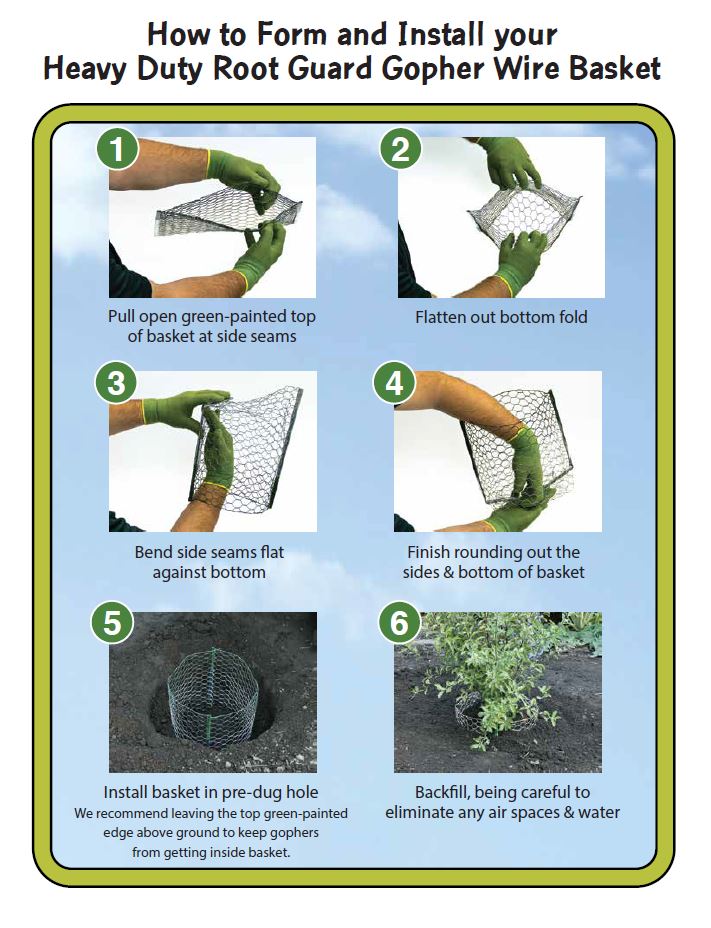 How to Form and Install your
Heavy Duty Root Guard Gopher Wire Basket

1

Pull open green-painted top of basket at side seams

2

Flatten out bottom fold

3

Bend side seams flat against bottom

4

Finish rounding out the sides & bottom of basket

5

Install basket in pre-dug hole
We recommend leaving the top green-painted edge above ground to keep gophers from getting inside basket.

6

Backfill, being careful to eliminate any air spaces & water